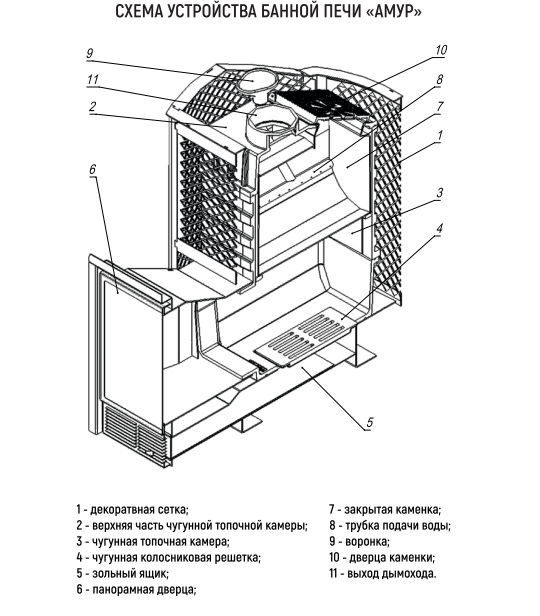 СХЕМА УСТРОЙСТВА БАННОЙ ПЕЧИ «АМУР»

9
11
2
6
10
8
7
1
3
4
5

1 - декоратвная сетка;
2 - верхняя часть чугунной топочной камеры;
3 - чугунная топочная камера;
4 - чугунная колосниковая решетка;
5 - зольный ящик;
6 - панорамная дверца;

7 - закрытая каменка;
8 - трубка подачи воды;
9 - воронка;
10 - дверца каменки;
11 - выход дымохода.