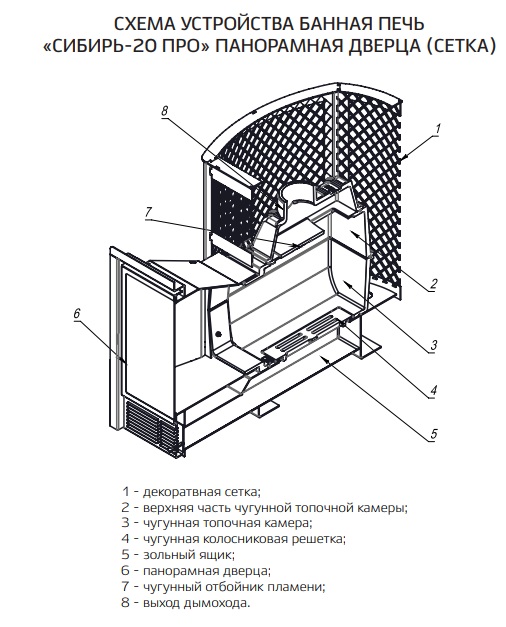 СХЕМА УСТРОЙСТВА БАННАЯ ПЕЧЬ
«СИБИРЬ-20 ПРО» ПАНОРАМНАЯ ДВЕРЦА (СЕТКА)

8

1

7

2

6

3

4

5

1 - декоратвная сетка;
2 - верхняя часть чугунной топочной камеры;
3 - чугунная топочная камера;
4 - чугунная колосниковая решетка;
5 - зольный ящик;
6 - панорамная дверца;
7 - чугунный отбойник пламени;
8 - выход дымохода.