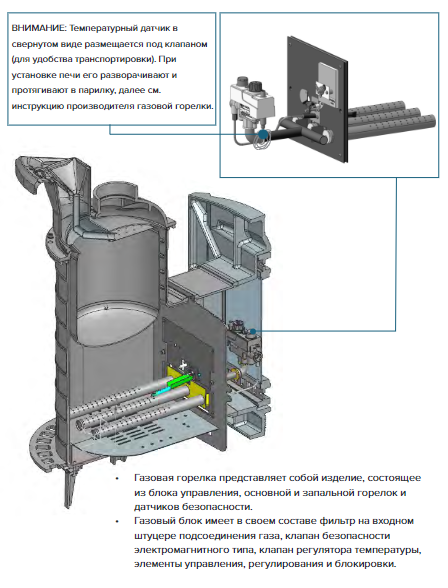 ВНИМАНИЕ: Температурный датчик в свернутом виде размещается под клапаном (для удобства транспортировки). При установке печи его разворачивают и протягивают в парилку, далее см. инструкцию производителя газовой горелки.

• Газовая горелка представляет собой изделие, состоящее из блока управления, основной и запальной горелок и датчиков безопасности.
• Газовый блок имеет в своем составе фильтр на входном штуцере подсоединения газа, клапан безопасности электромагнитного типа, клапан регулятора температуры, элементы управления, регулирования и блокировки.