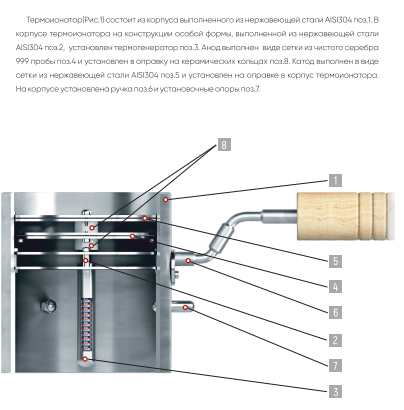 Термоионатор(Рис.1) состоит из корпуса выполненного из нержавеющей стали AISI304 поз.1. В корпусе термоионатора на конструкции особой формы, выполненной из нержавеющей стали AISI304 поз.2, установлен термогенератор поз.3. Анод выполнен виде сетки из чистого серебра 999 пробы поз.4 и установлен в оправку на керамических кольцах поз.8. Катод выполнен в виде сетки из нержавеющей стали AISI304 поз.5 и установлен на оправке в корпус термоионатора. На корпусе установлена ручка поз.6 и установочные опоры поз.7.

8
1
5
4
6
2
7
3