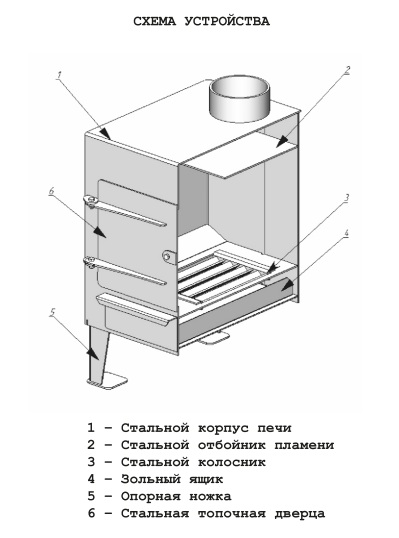 СХЕМА УСТРОЙСТВА

1

2

6

3

4

5

1 – Стальной корпус печи
2 – Стальной отбойник пламени
3 – Стальной колосник
4 – Зольный ящик
5 – Опорная ножка
6 – Стальная топочная дверца