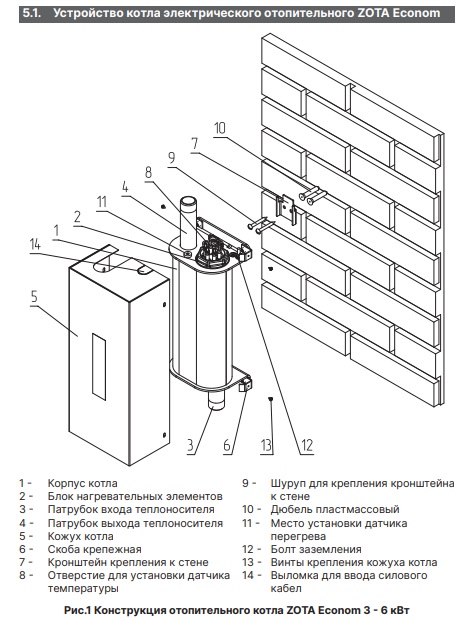 5.1. Устройство котла электрического отопительного ZOTA Econom

10
7
9
8
4
11
2
1
14
5
3
6
13
12

1 - Корпус котла
2 - Блок нагревательных элементов
3 - Патрубок входа теплоносителя
4 - Патрубок выхода теплоносителя
5 - Кожух котла
6 - Скоба крепежная
7 - Кронштейн крепления к стене
8 - Отверстие для установки датчика температуры

9 - Шуруп для крепления кронштейна к стене
10 - Дюбель пластмассовый
11 - Место установки датчика перегрева
12 - Болт заземления
13 - Винты крепления кожуха котла
14 - Выломка для ввода силового кабел

Рис.1 Конструкция отопительного котла ZOTA Econom 3 - 6 кВт