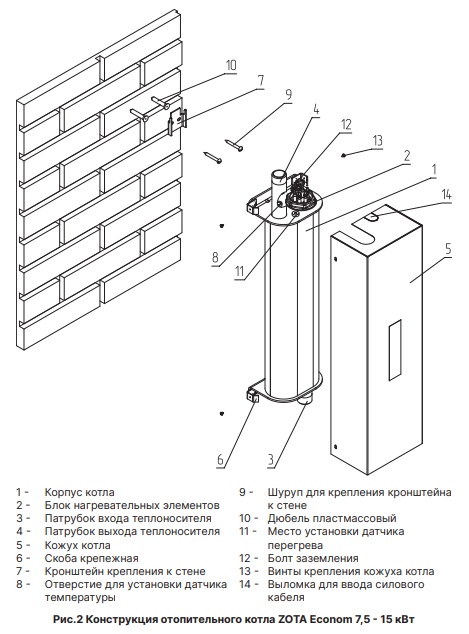 10
7
9
4
12
13
2
1
14
5
8
11
6
3

1 - Корпус котла
2 - Блок нагревательных элементов
3 - Патрубок входа теплоносителя
4 - Патрубок выхода теплоносителя
5 - Кожух котла
6 - Скоба крепежная
7 - Кронштейн крепления к стене
8 - Отверстие для установки датчика температуры

9 - Шуруп для крепления кронштейна к стене
10 - Дюбель пластмассовый
11 - Место установки датчика перегрева
12 - Болт заземления
13 - Винты крепления кожуха котла
14 - Выломка для ввода силового кабеля

Рис.2 Конструкция отопительного котла ZOTA Econom 7,5 - 15 кВт