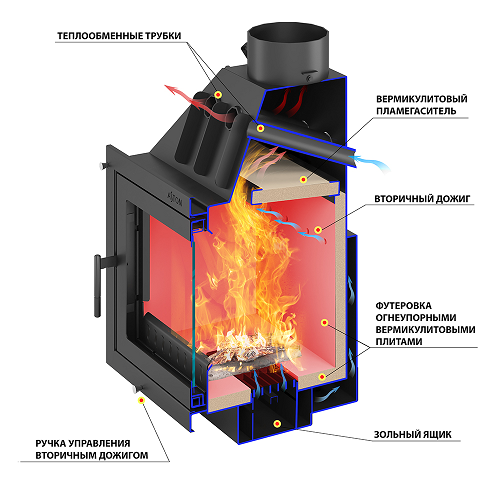 ТЕПЛООБМЕННЫЕ ТРУБКИ

ВЕРМИКУЛИТОВЫЙ ПЛАМЕГАСИТЕЛЬ

ВТОРИЧНЫЙ ДОЖИГ

ФУТЕРОВКА ОГНЕУПОРНЫМИ ВЕРМИКУЛИТОВЫМИ ПЛИТАМИ

ЗОЛЬНЫЙ ЯЩИК

РУЧКА УПРАВЛЕНИЯ ВТОРИЧНЫМ ДОЖИГОМ

ASTON