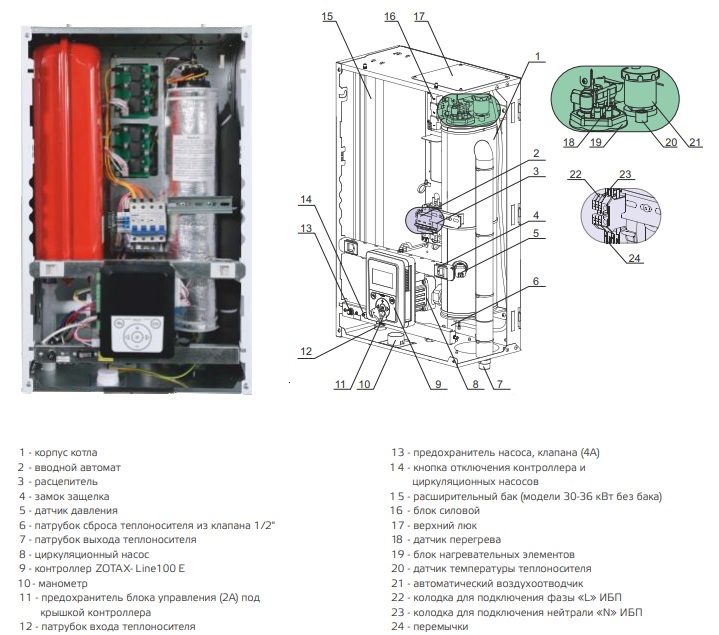 15
16
17
1
2
3
4
5
6
14
13
12
11
10
9
8
7
18
19
20
21
22
23
24

1 - корпус котла
2 - вводной автомат
3 - расцепитель
4 - замок защелка
5 - датчик давления
6 - патрубок сброса теплоносителя из клапана 1/2"
7 - патрубок выхода теплоносителя
8 - циркуляционный насос
9 - контроллер ZOTAX- Line100 E
10 - манометр
11 - предохранитель блока управления (2А) под крышкой контроллера
12 - патрубок входа теплоносителя

13 - предохранитель насоса, клапана (4А)
14 - кнопка отключения контроллера и циркуляционных насосов
15 - расширительный бак (модели 30-36 кВт без бака)
16 - блок силовой
17 - верхний люк
18 - датчик перегрева
19 - блок нагревательных элементов
20 - датчик температуры теплоносителя
21 - автоматический воздухоотводчик
22 - колодка для подключения фазы «L» ИБП
23 - колодка для подключения нейтрали «N» ИБП
24 - перемычки