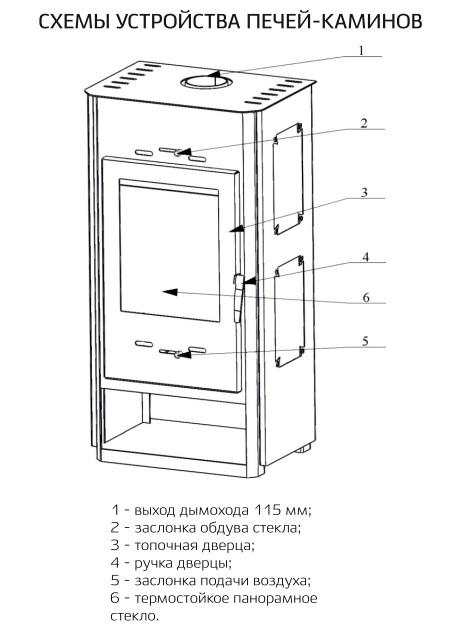 СХЕМЫ УСТРОЙСТВА ПЕЧЕЙ-КАМИНОВ

1

2

3

4

6

5

1 - выход дымохода 115 мм;
2 - заслонка обдува стекла;
3 - топочная дверца;
4 - ручка дверцы;
5 - заслонка подачи воздуха;
6 - термостойкое панорамное стекло.