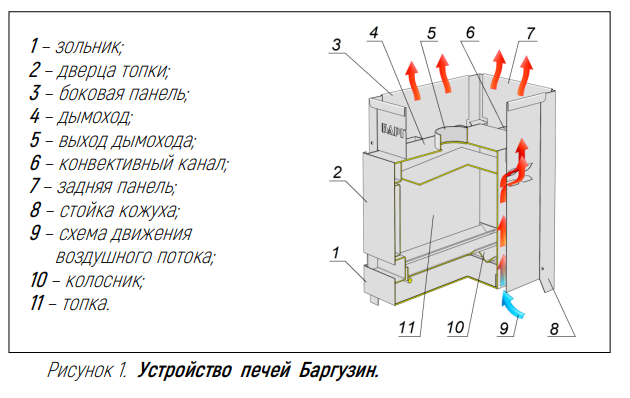 1 – зольник;
2 – дверца топки;
3 – боковая панель;
4 – дымоход;
5 – выход дымохода;
6 – конвективный канал;
7 – задняя панель;
8 – стойка кожуха;
9 – схема движения воздушного потока;
10 – колосник;
11 – топка.

3 4 5 6 7
БАРГ
2
1
11 10 9 8

Рисунок 1. Устройство печей Баргузин.